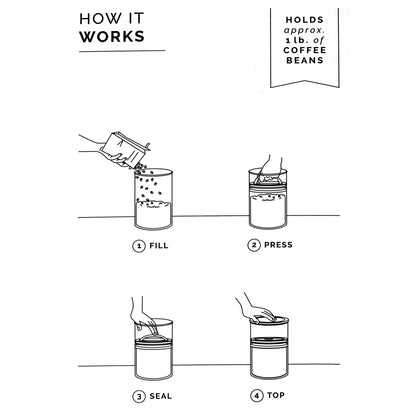 HOW IT
WORKS

HOLDS
approx.
1 lb. of
COFFEE
BEANS

1 FILL

2 PRESS

3 SEAL

4 TOP